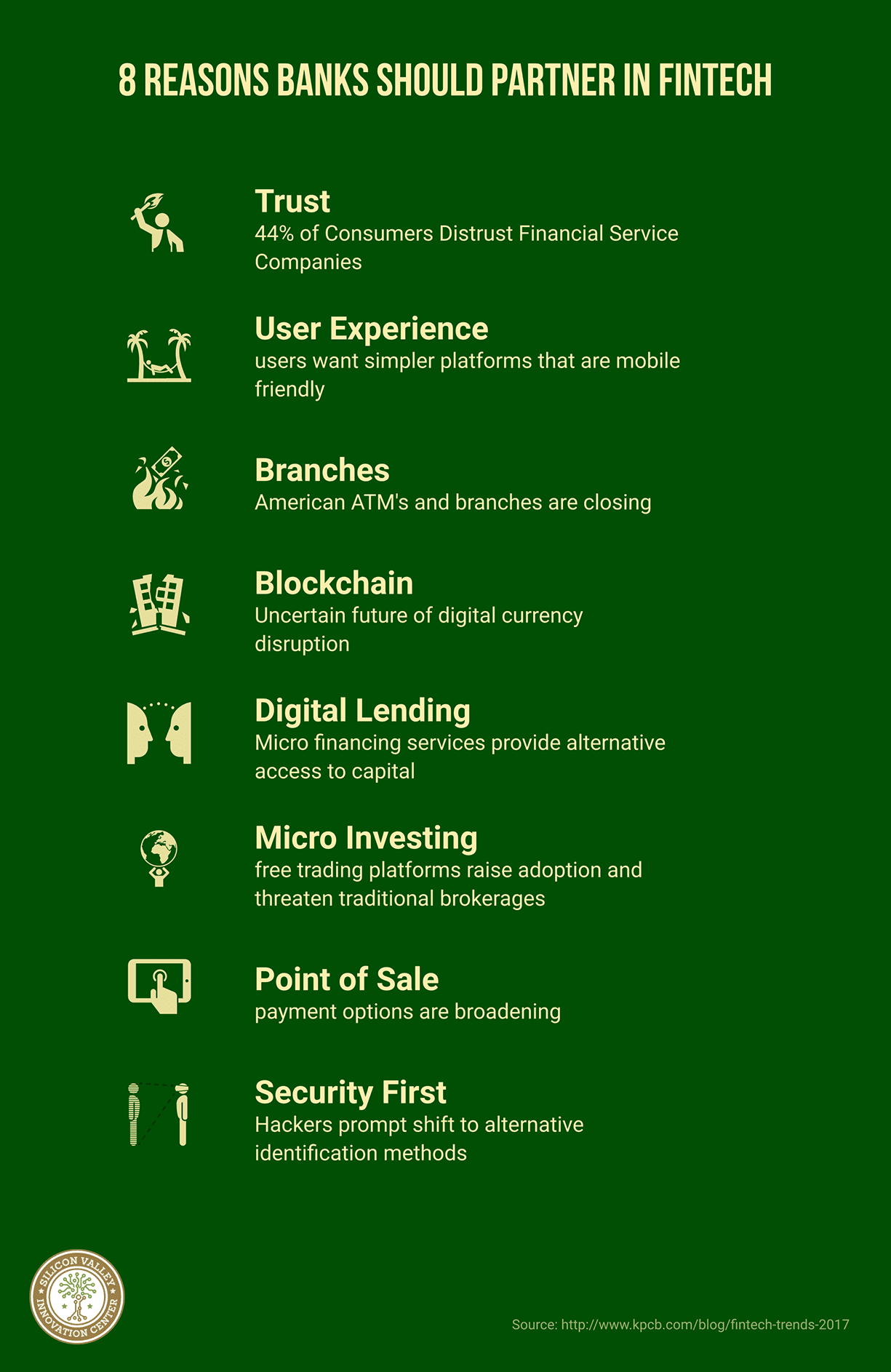 8 REASONS BANKS SHOULD PARTNER IN FINTECH

Trust
44% of Consumers Distrust Financial Service Companies

User Experience
users want simpler platforms that are mobile friendly

Branches
American ATM's and branches are closing

Blockchain
Uncertain future of digital currency disruption

Digital Lending
Micro financing services provide alternative access to capital

Micro Investing
free trading platforms raise adoption and threaten traditional brokerages

Point of Sale
payment options are broadening

Security First
Hackers prompt shift to alternative identification methods

SILICON VALLEY INNOVATION CENTER

Source: http://www.kpcb.com/blog/fintech-trends-2017